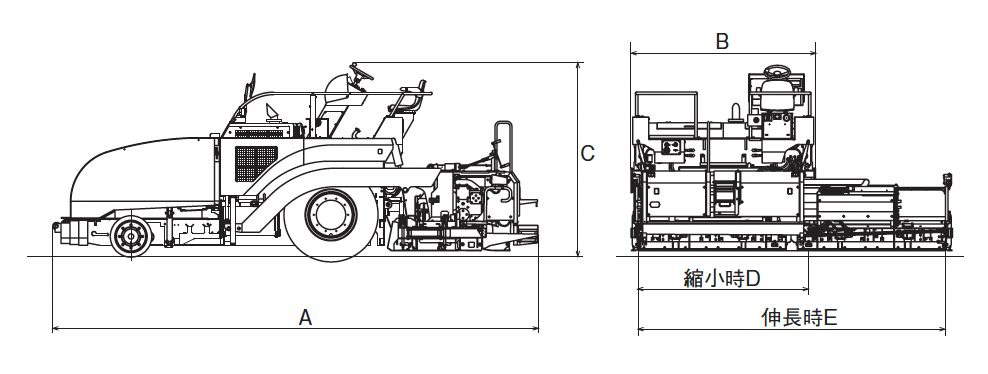 B

C

縮小時D

A

伸長時E