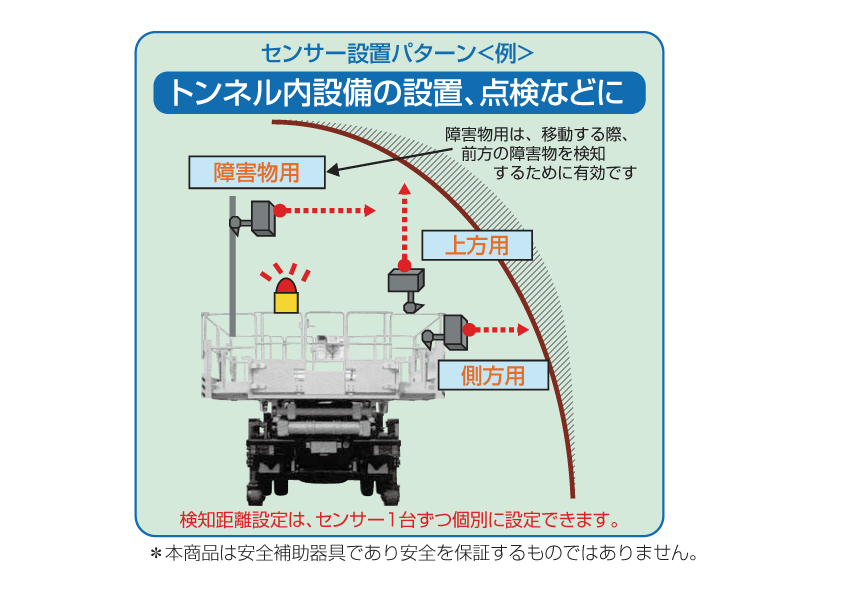 センサー設置パターン<例>

トンネル内設備の設置、点検などに

障害物用は、移動する際、前方の障害物を検知するために有効です

障害物用

上方用

側方用

検知距離設定は、センサー1台ずつ個別に設定できます。

＊本商品は安全補助器具であり安全を保証するものではありません。