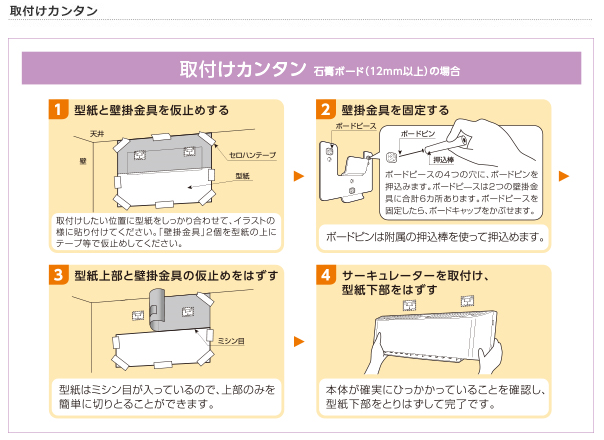 取付けカンタン

取付けカンタン 石膏ボード（12mm以上）の場合

1 型紙と壁掛金具を仮止めする

天井

壁

セロハンテープ

型紙

取付けしたい位置に型紙をしっかり合わせて、イラストの様に貼り付けてください。「壁掛金具」2個を型紙の上にテープ等で仮止めしてください。

2 壁掛金具を固定する

ボードピース

ボードピン

押込棒

ボードピースの4つの穴に、ボードピンを押込みます。ボードピースは2つの壁掛金具に合計6カ所あります。ボードピースを固定したら、ボードキャップをかぶせます。

ボードピンは附属の押込棒を使って押込めます。

3 型紙上部と壁掛金具の仮止めをはずす

ミシン目

型紙はミシン目が入っているので、上部のみを簡単に切りとることができます。

4 サーキュレーターを取付け、型紙下部をはずす

本体が確実にひっかかっていることを確認し、型紙下部をとりはずして完了です。