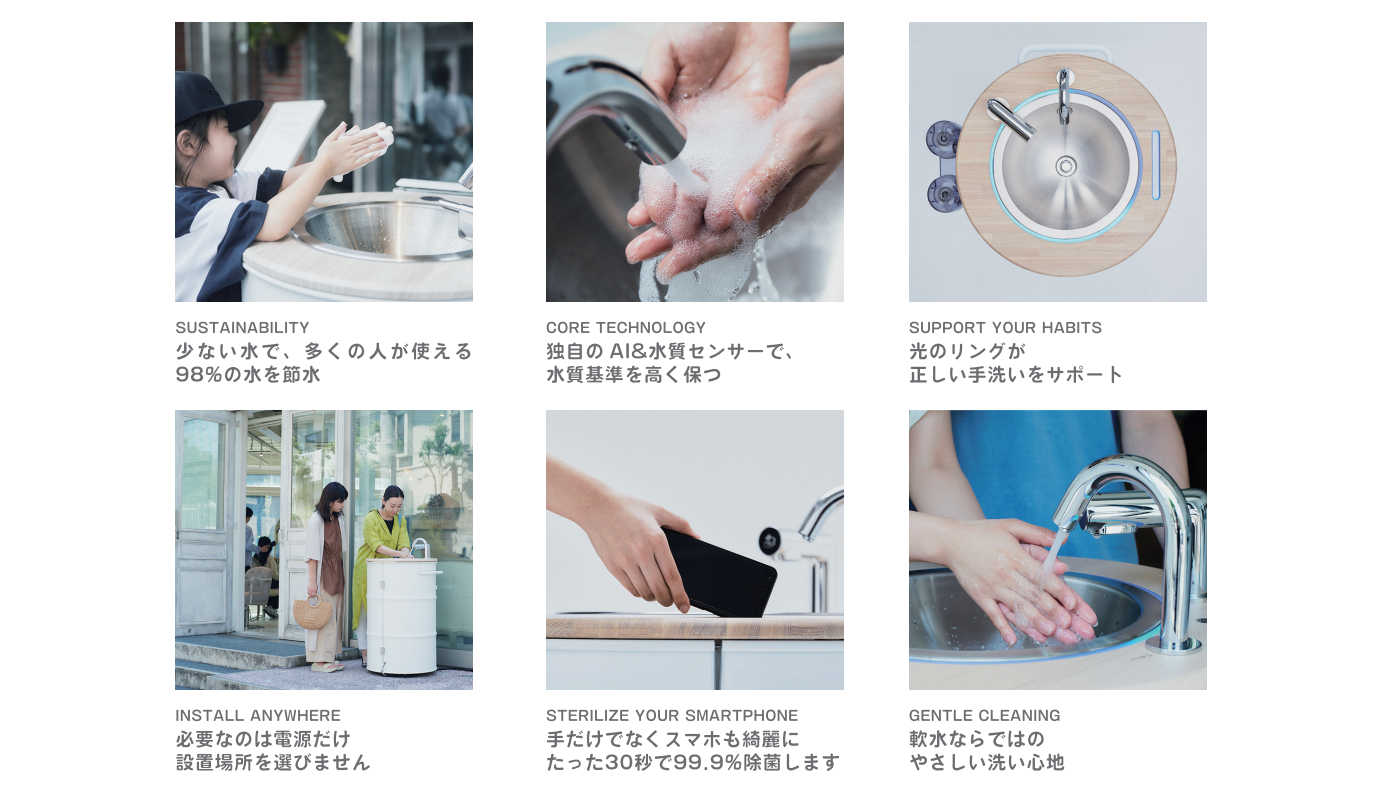 SUSTAINABILITY
少ない水で、多くの人が使える
98%の水を節水

CORE TECHNOLOGY
独自の AI&水質センサーで、
水質基準を高く保つ

SUPPORT YOUR HABITS
光のリングが
正しい手洗いをサポート

INSTALL ANYWHERE
必要なのは電源だけ
設置場所を選びません

STERILIZE YOUR SMARTPHONE
手だけでなくスマホも綺麗に
たった30秒で99.9%除菌します

GENTLE CLEANING
軟水ならではの
やさしい洗い心地