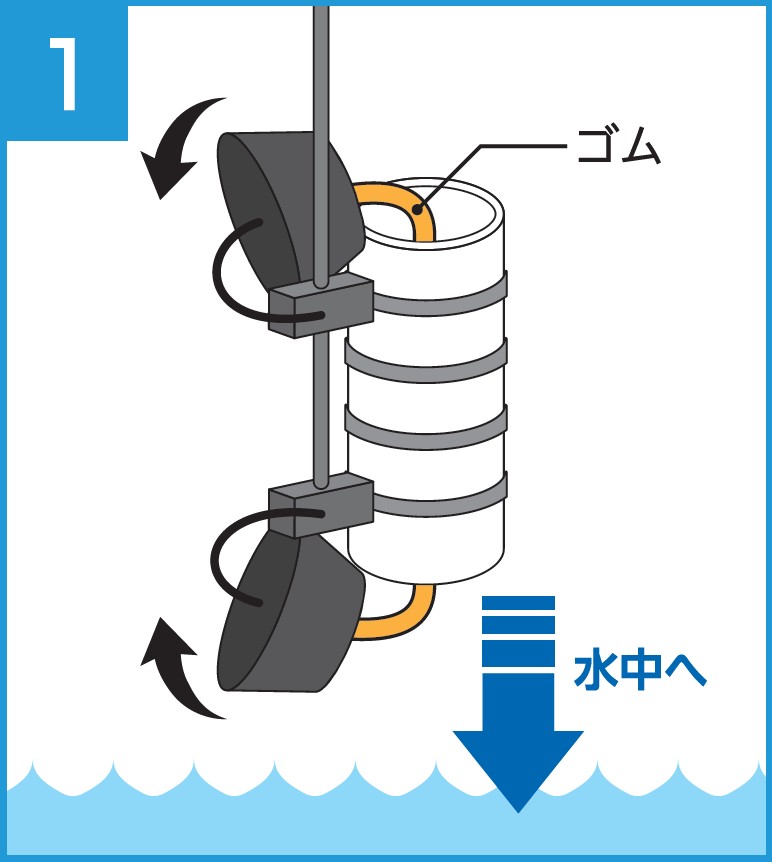 1

ゴム

水中へ